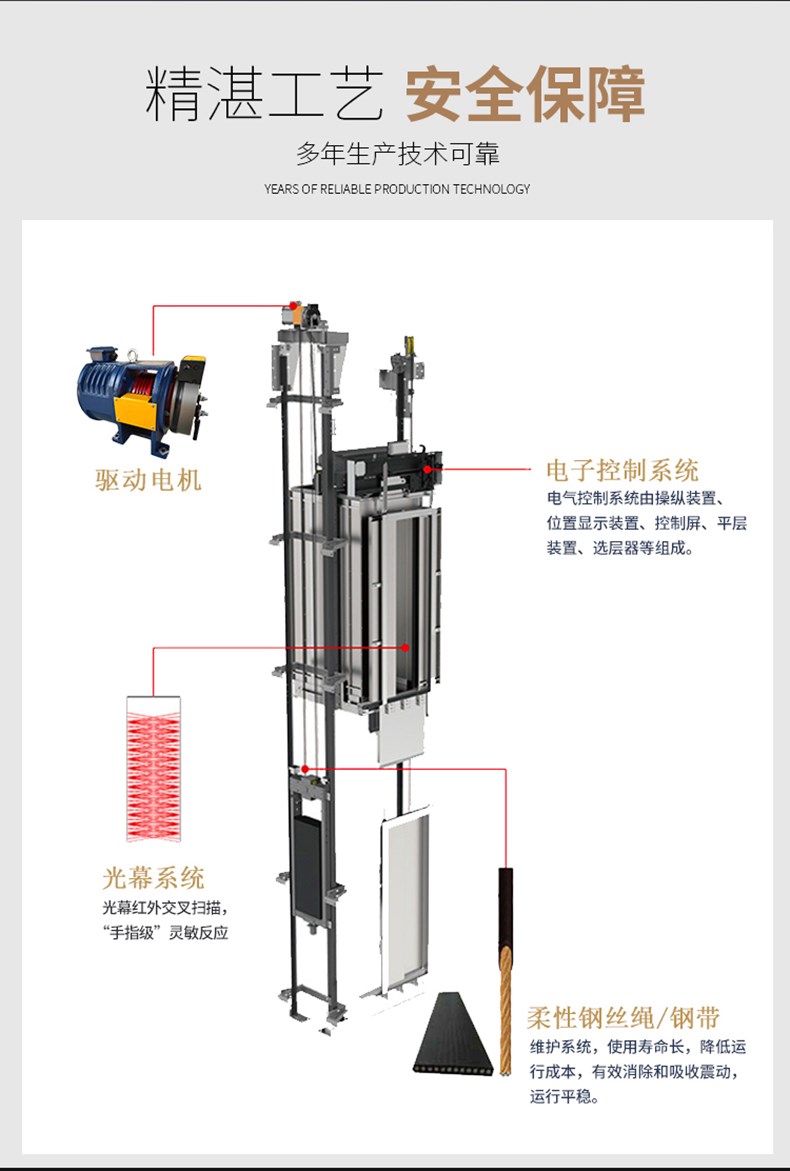 精湛工艺 安全保障

多年生产技术可靠

YEARS OF RELIABLE PRODUCTION TECHNOLOGY

驱动电机

电子控制系统

电气控制系统由操纵装置、位置显示装置、控制屏、平层装置、选层器等组成。

光幕系统

光幕红外交叉扫描，“手指级”灵敏反应

柔性钢丝绳/钢带

维护系统，使用寿命长，降低运行成本，有效消除和吸收震动，运行平稳。